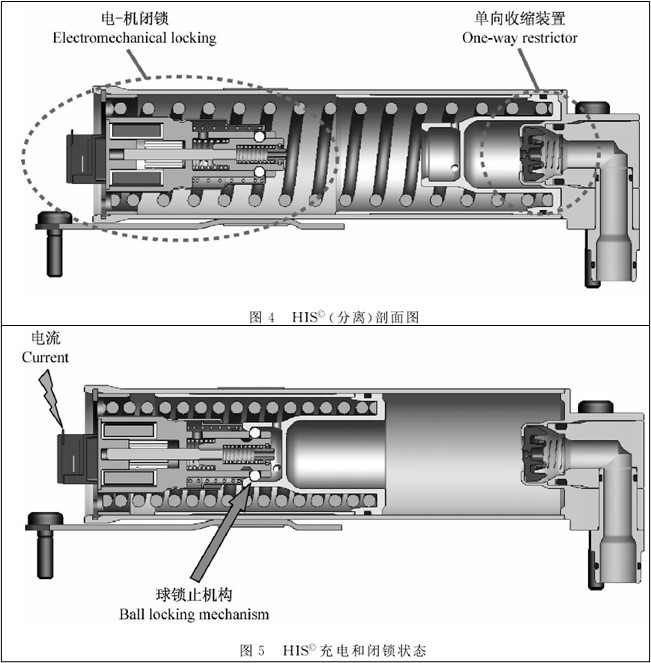 电-机闭锁
Electromechanical locking

单向收缩装置
One-way restrictor

图 4　HIS$^{©}$(分离)剖面图

电流
Current

球锁止机构
Ball locking mechanism

图 5　HIS$^{©}$ 充电和闭锁状态